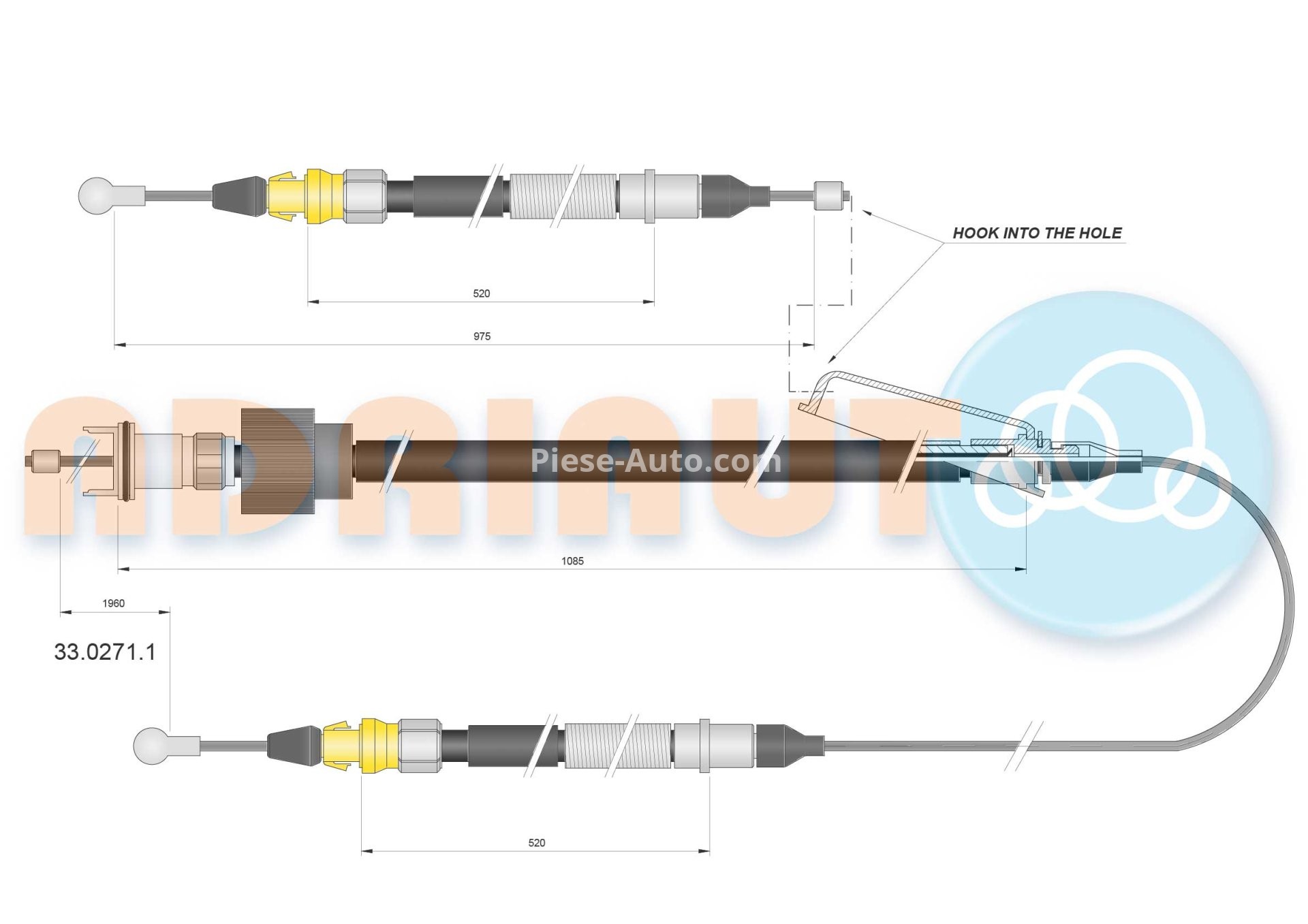 HOOK INTO THE HOLE

520

975

ADRIAUTO

Piese-Auto.com

1085

1960

33.0271.1

520